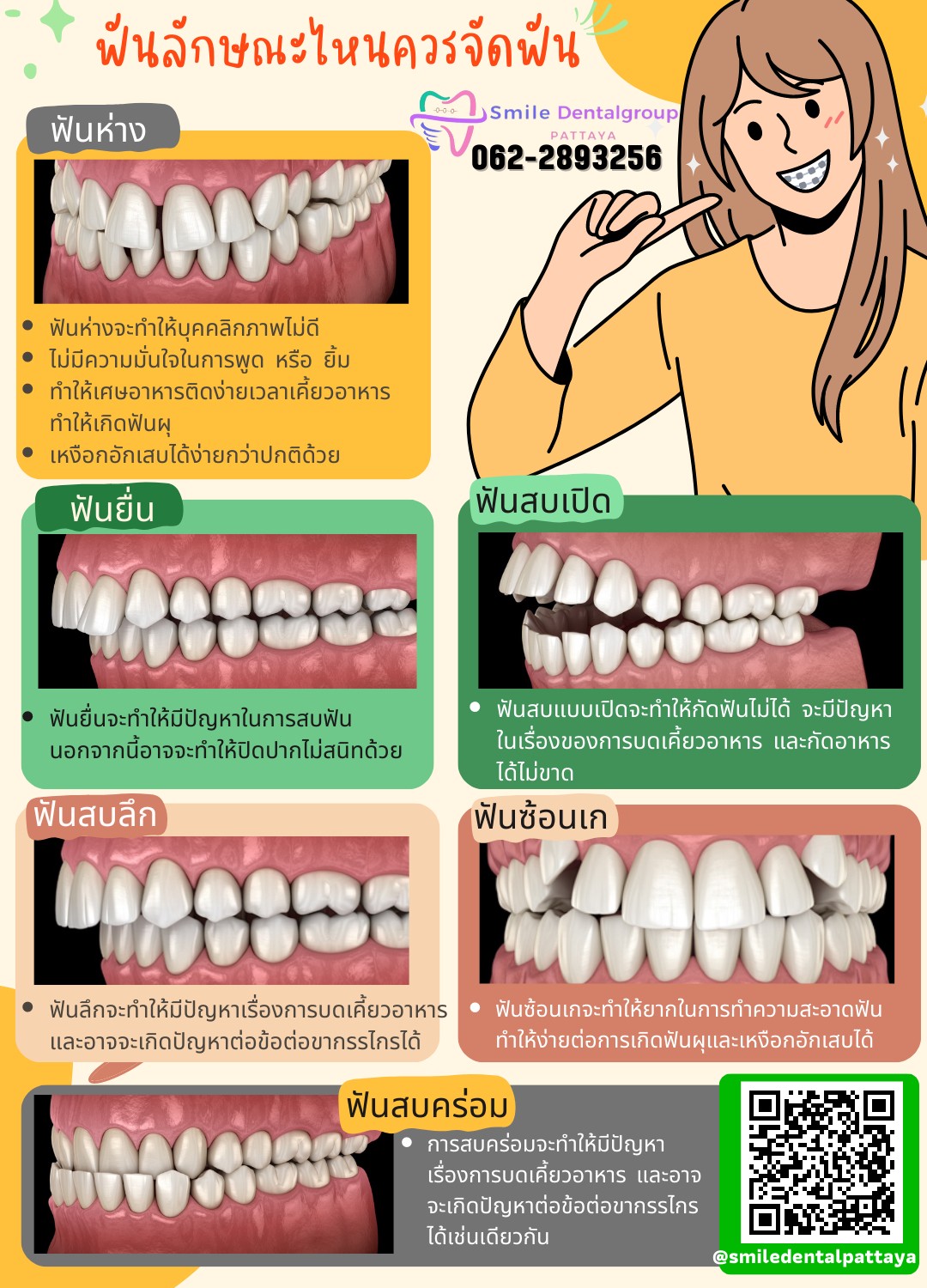 ฟันลักษณะไหนควรจัดฟัน

Smile Dentalgroup
PATTAYA
062-2893256

ฟันห่าง

- ฟันห่างจะทำให้บุคคลิกภาพไม่ดี
- ไม่มีความมั่นใจในการพูด หรือ ยิ้ม
- ทำให้เศษอาหารติดง่ายเวลาเคี้ยวอาหาร ทำให้เกิดฟันผุ
- เหงือกอักเสบได้ง่ายกว่าปกติด้วย

ฟันยื่น

- ฟันยื่นจะทำให้มีปัญหาในการสบฟัน นอกจากนี้อาจจะทำให้ปิดปากไม่สนิทด้วย

ฟันสบเปิด

- ฟันสบแบบเปิดจะทำให้กัดฟันไม่ได้ จะมีปัญหาในเรื่องของการบดเคี้ยวอาหาร และกัดอาหารได้ไม่ขาด

ฟันสบลึก

- ฟันลึกจะทำให้มีปัญหาเรื่องการบดเคี้ยวอาหาร และอาจจะเกิดปัญหาต่อข้อต่อขากรรไกรได้

ฟันซ้อนเก

- ฟันซ้อนเกจะทำให้ยากในการทำความสะอาดฟัน ทำให้ง่ายต่อการเกิดฟันผุและเหงือกอักเสบได้

ฟันสบคร่อม

- การสบคร่อมจะทำให้มีปัญหาเรื่องการบดเคี้ยวอาหาร และอาจจะเกิดปัญหาต่อข้อต่อขากรรไกรได้เช่นเดียวกัน

@smiledentalpattaya